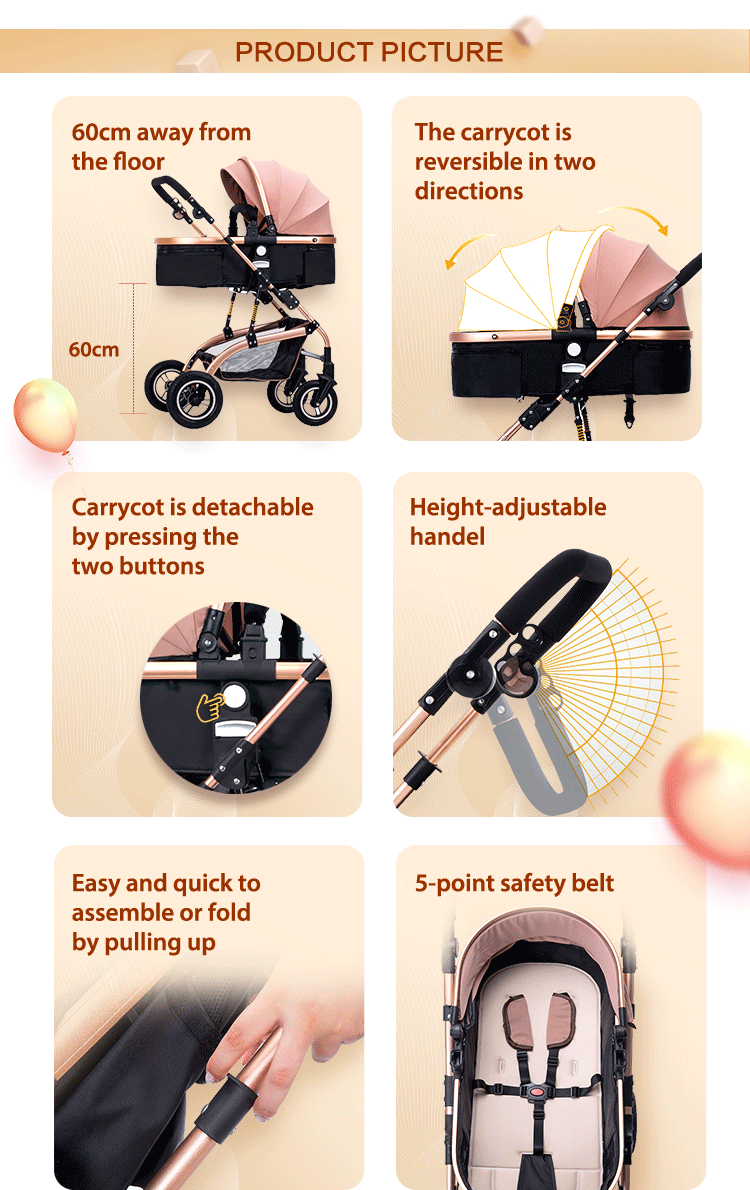 PRODUCT PICTURE

60cm away from the floor

60cm

The carrycot is reversible in two directions

Carrycot is detachable by pressing the two buttons

Height-adjustable handel

Easy and quick to assemble or fold by pulling up

5-point safety belt