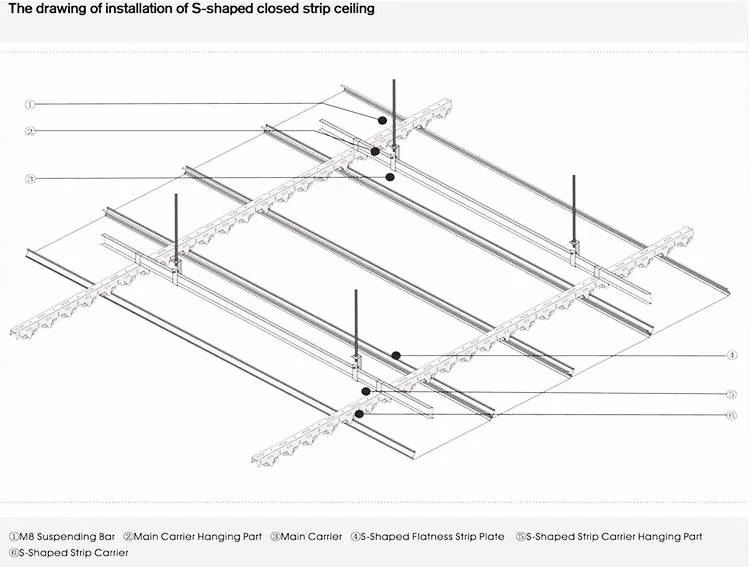 The drawing of installation of S-shaped closed strip ceiling

①

②

③

④

⑤

⑥

①M8 Suspending Bar ②Main Carrier Hanging Part ③Main Carrier ④S-Shaped Flatness Strip Plate ⑤S-Shaped Strip Carrier Hanging Part ⑥S-Shaped Strip Carrier