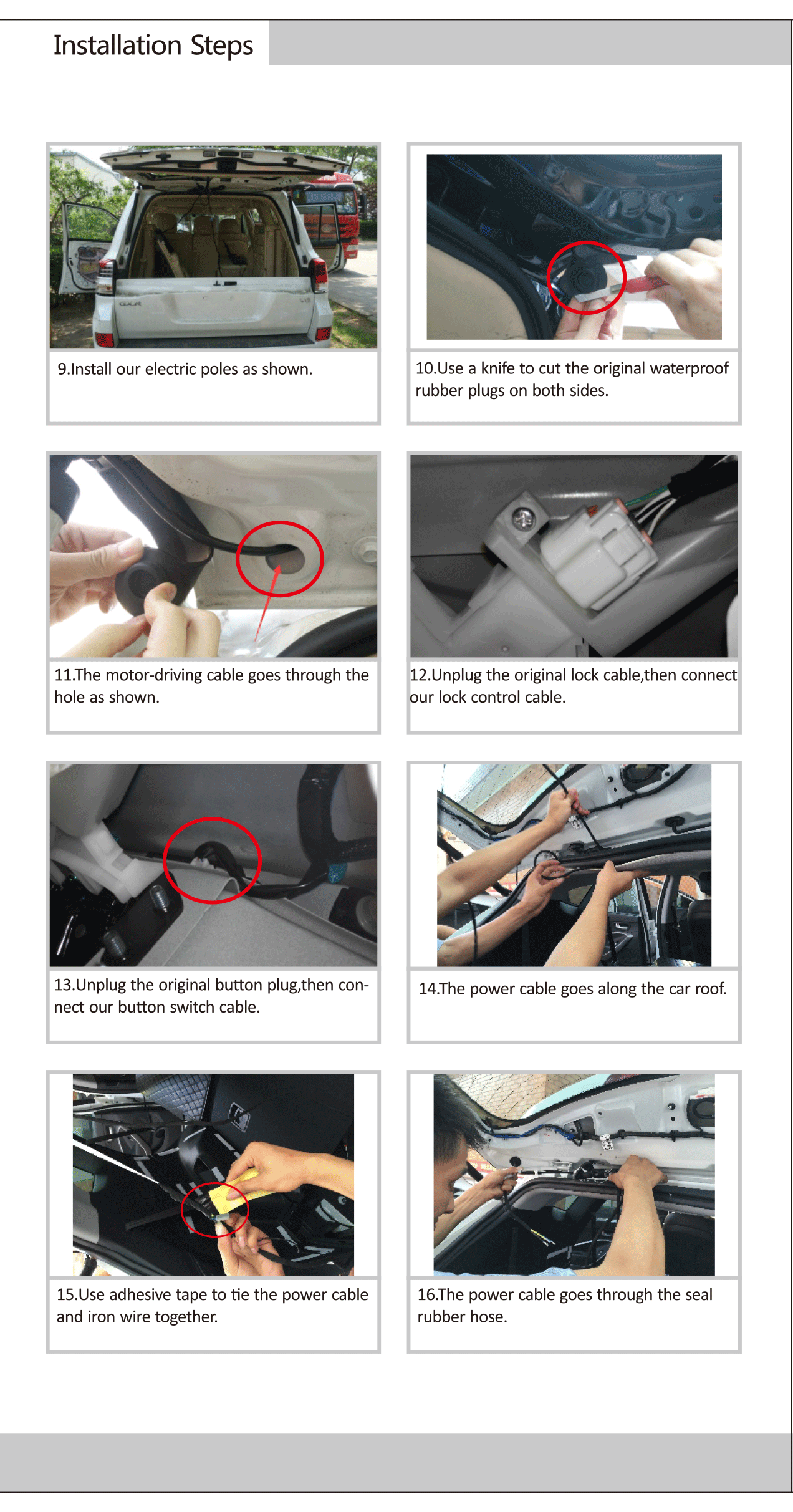 Installation Steps

9.Install our electric poles as shown.

10.Use a knife to cut the original waterproof rubber plugs on both sides.

11.The motor-driving cable goes through the hole as shown.

12.Unplug the original lock cable,then connect our lock control cable.

13.Unplug the original button plug,then connect our button switch cable.

14.The power cable goes along the car roof.

15.Use adhesive tape to tie the power cable and iron wire together.

16.The power cable goes through the seal rubber hose.