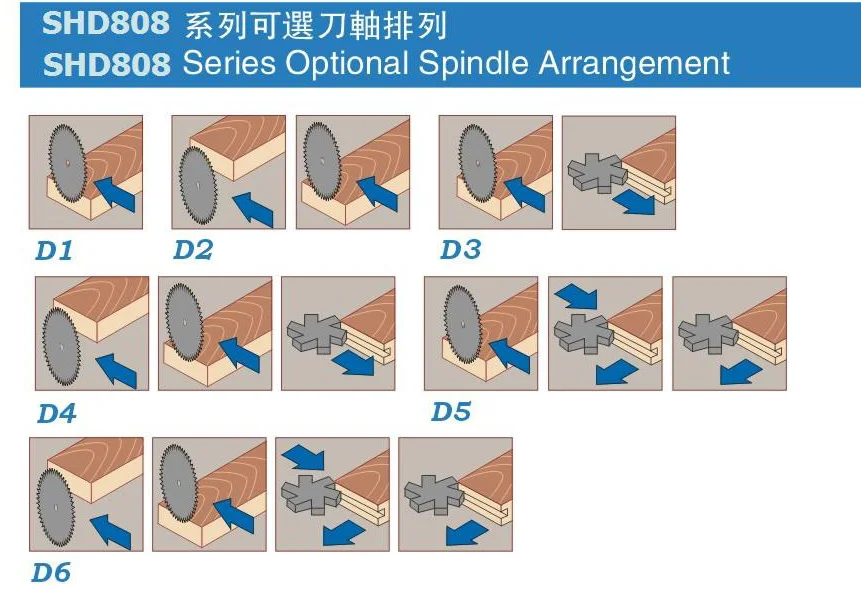 SHD808 系列可選刀軸排列
SHD808 Series Optional Spindle Arrangement

D1

D2

D3

D4

D5

D6