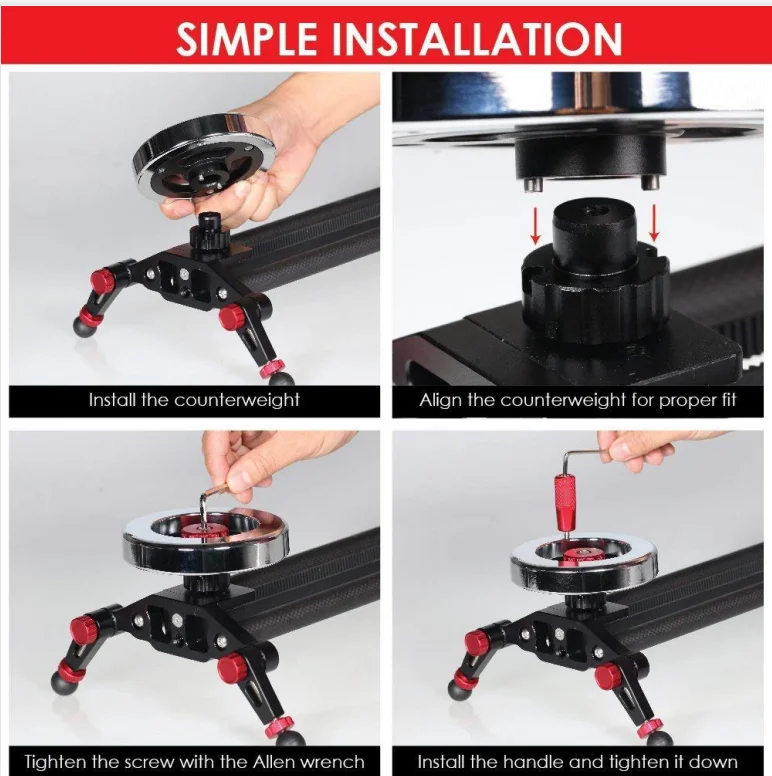 SIMPLE INSTALLATION

Install the counterweight

Align the counterweight for proper fit

Tighten the screw with the Allen wrench

Install the handle and tighten it down