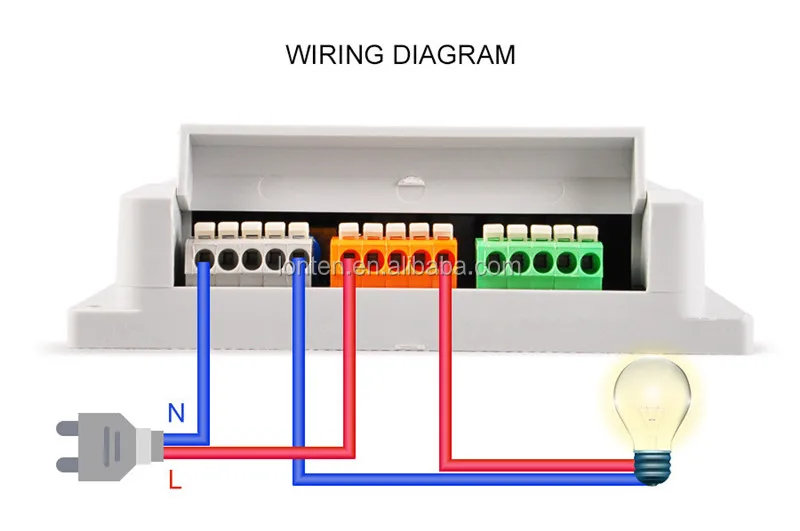 WIRING DIAGRAM

lonten.en.alibaba.com

N

L