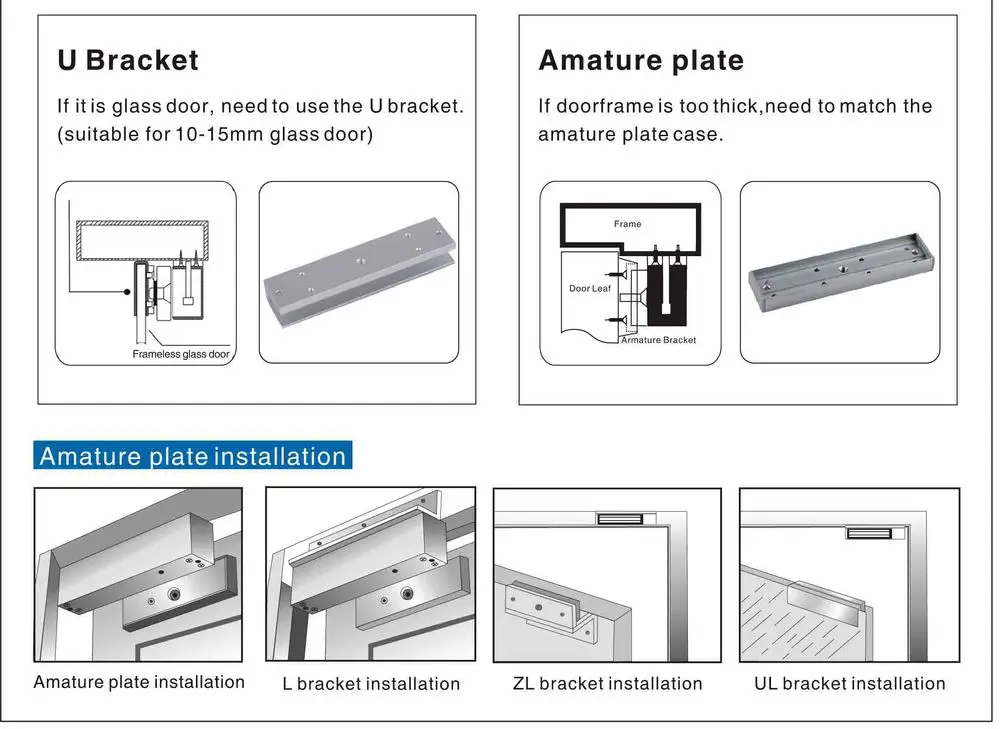 U Bracket

If it is glass door, need to use the U bracket. (suitable for 10-15mm glass door)

Frameless glass door

Amature plate

If doorframe is too thick,need to match the amature plate case.

Frame

Door Leaf

Armature Bracket

Amature plate installation

Amature plate installation

L bracket installation

ZL bracket installation

UL bracket installation