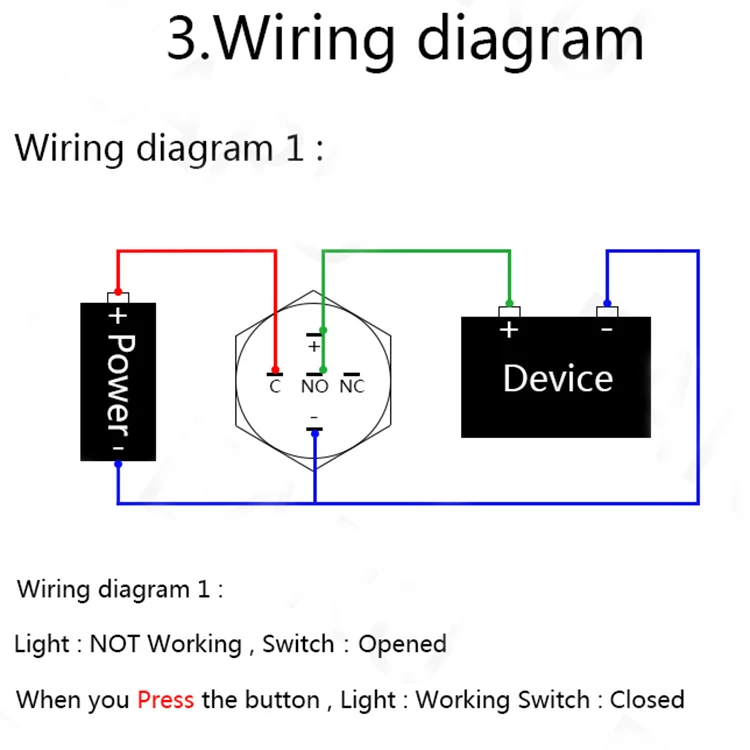 3.Wiring diagram

Wiring diagram 1 :

+ Power -

+

C NO NC

-

+ -

Device

Wiring diagram 1 :

Light : NOT Working , Switch : Opened

When you Press the button , Light : Working Switch : Closed