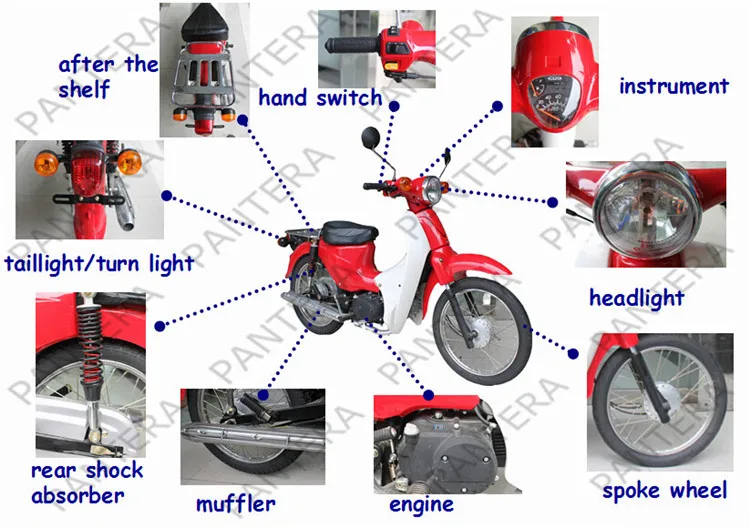 after the shelf

hand switch

instrument

taillight/turn light

headlight

rear shock absorber

muffler

engine

spoke wheel

PANTERA