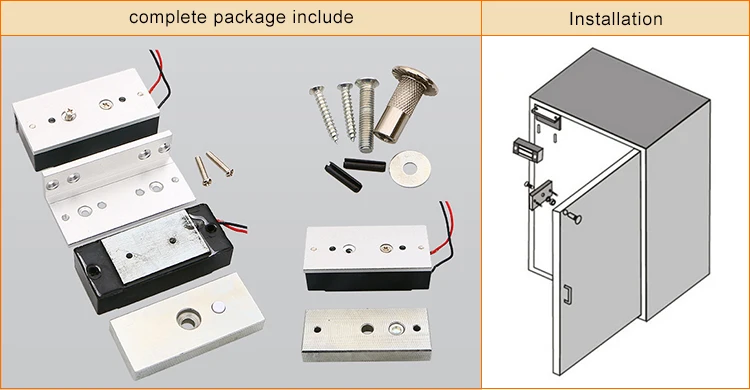 complete package include

Installation