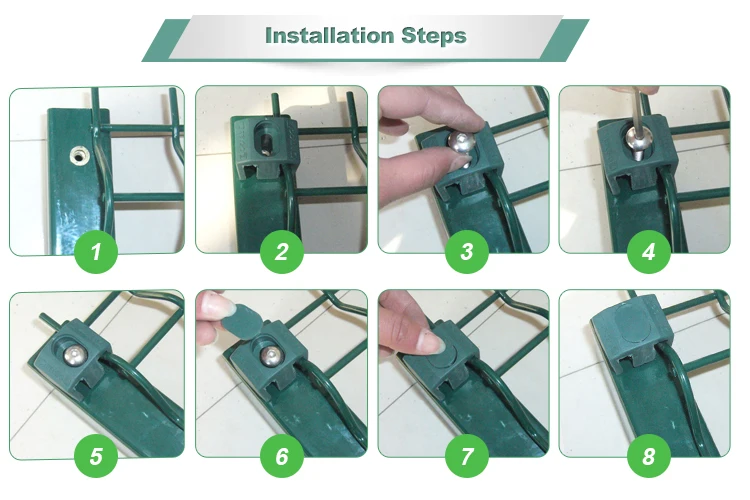 Installation Steps

1

2

3

4

5

6

7

8