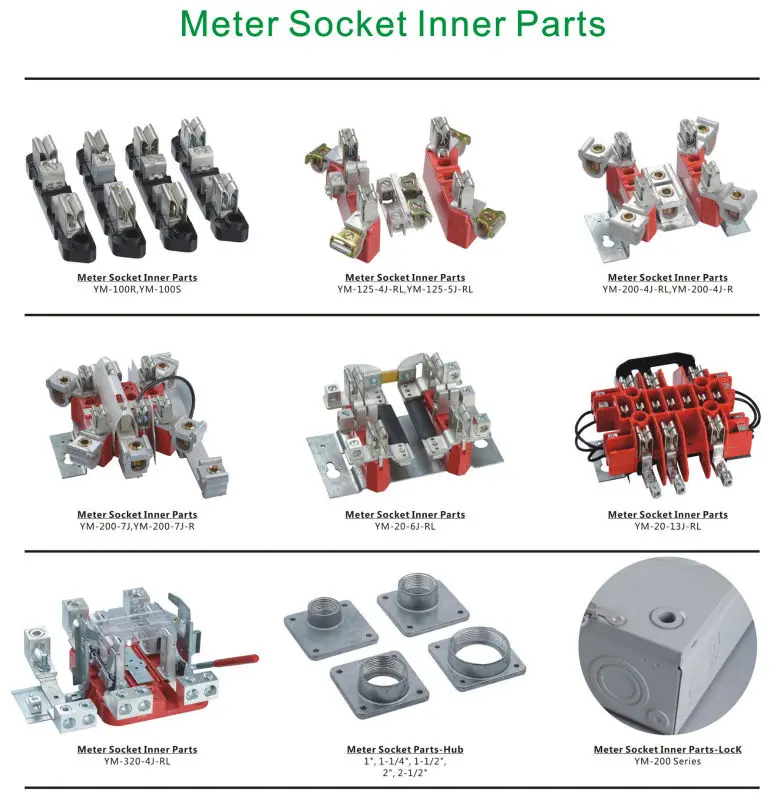 Meter Socket Inner Parts

Meter Socket Inner Parts
YM-100R,YM-100S

Meter Socket Inner Parts
YM-125-4J-RL,YM-125-5J-RL

Meter Socket Inner Parts
YM-200-4J-RL,YM-200-4J-R

Meter Socket Inner Parts
YM-200-7J,YM-200-7J-R

Meter Socket Inner Parts
YM-20-6J-RL

Meter Socket Inner Parts
YM-20-13J-RL

Meter Socket Inner Parts
YM-320-4J-RL

Meter Socket Parts-Hub
1", 1-1/4", 1-1/2", 2", 2-1/2"

Meter Socket Inner Parts-LocK
YM-200 Series