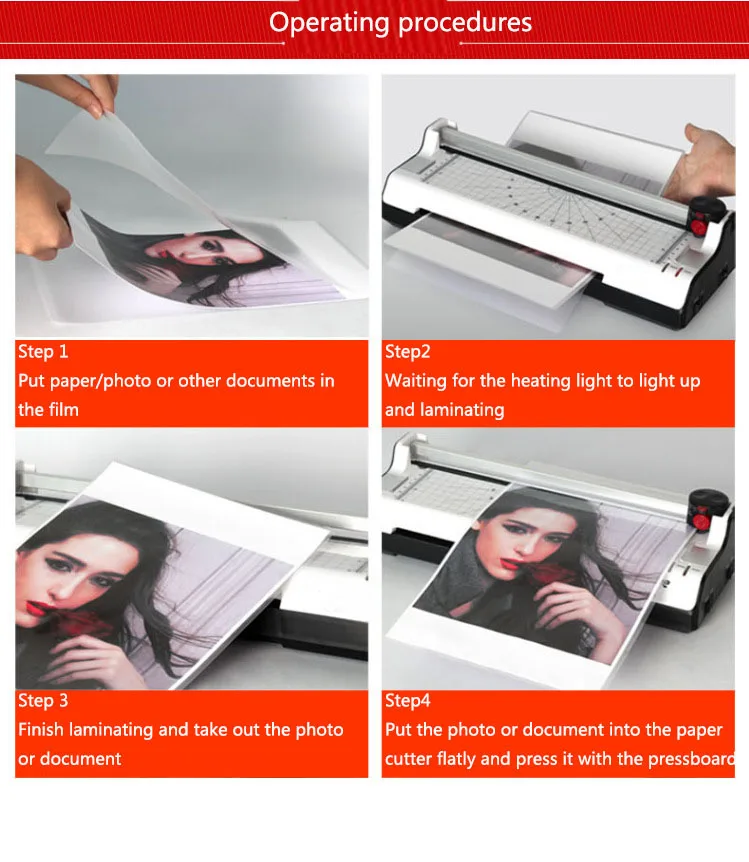 Operating procedures

Step 1
Put paper/photo or other documents in the film

Step2
Waiting for the heating light to light up and laminating

Step 3
Finish laminating and take out the photo or document

Step4
Put the photo or document into the paper cutter flatly and press it with the pressboard