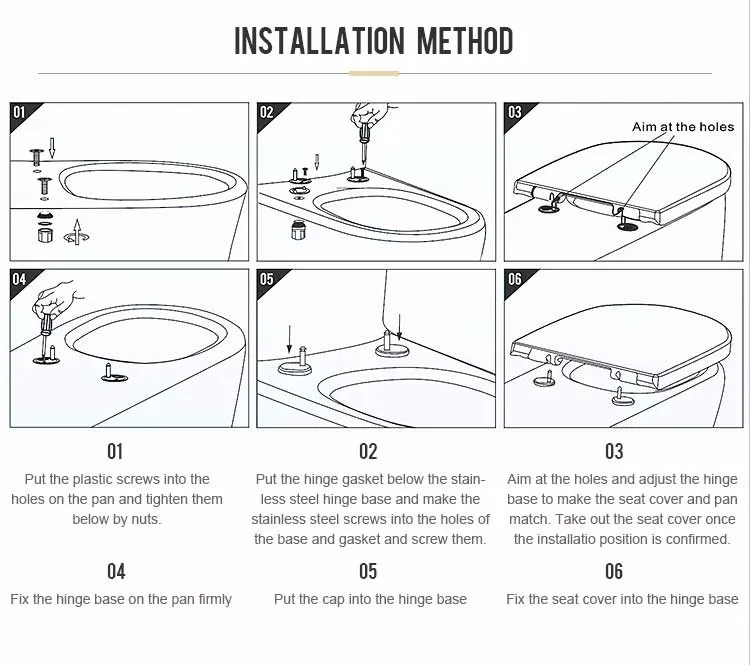 INSTALLATION METHOD

01

02

03

Aim at the holes

04

05

06

01

Put the plastic screws into the holes on the pan and tighten them below by nuts.

02

Put the hinge gasket below the stainless steel hinge base and make the stainless steel screws into the holes of the base and gasket and screw them.

03

Aim at the holes and adjust the hinge base to make the seat cover and pan match. Take out the seat cover once the installatio position is confirmed.

04

Fix the hinge base on the pan firmly

05

Put the cap into the hinge base

06

Fix the seat cover into the hinge base