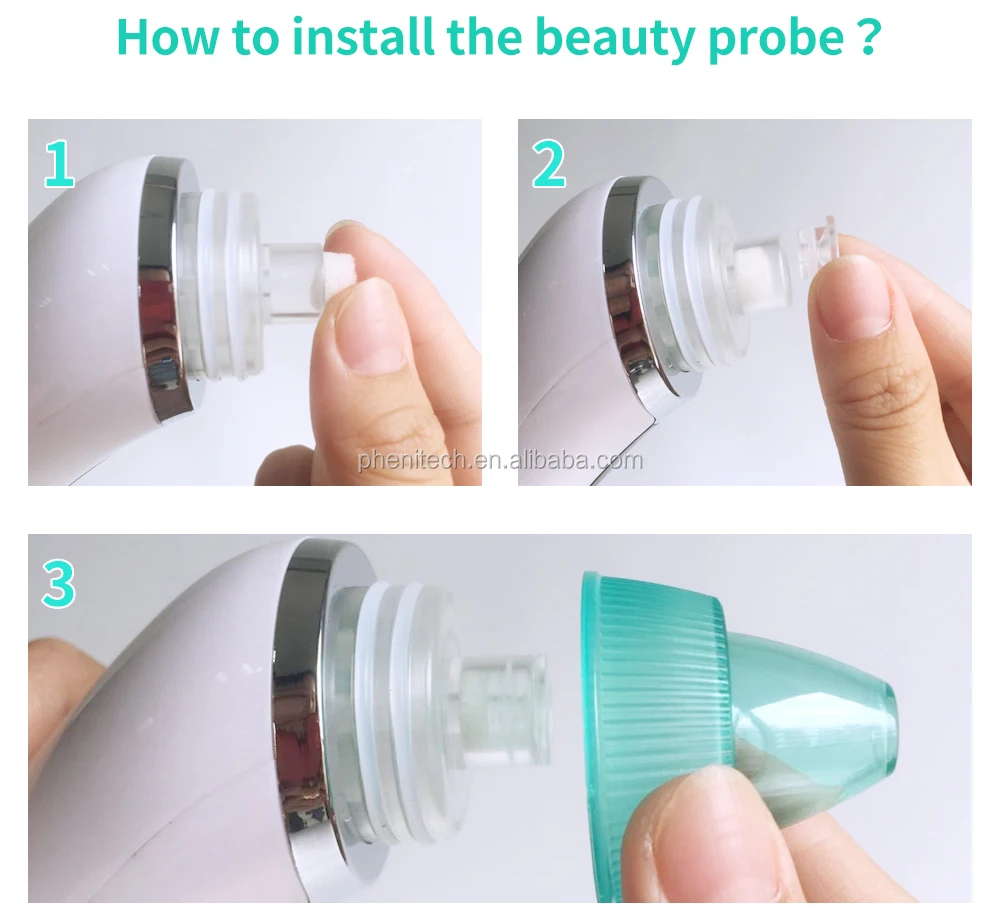 How to install the beauty probe ?

1

2

phenitech.en.alibaba.com

3