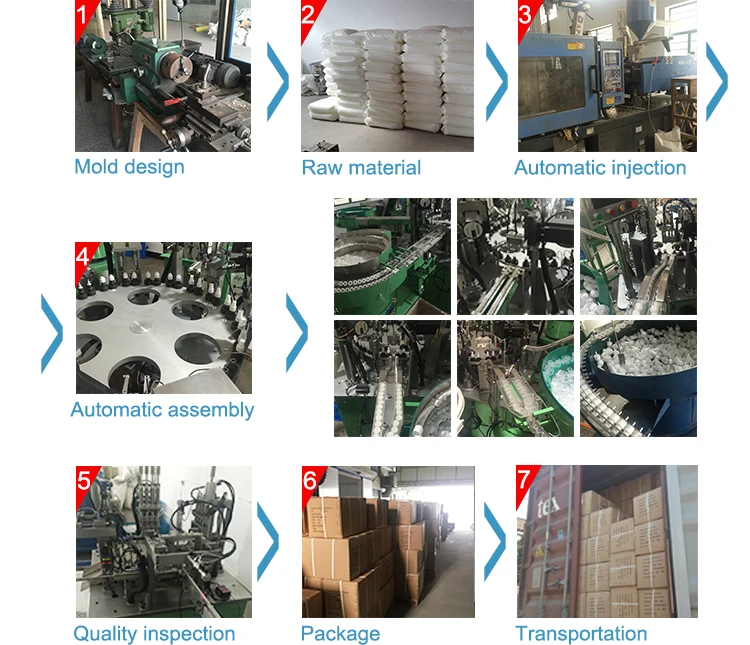 1
Mold design

2
Raw material

3
Automatic injection

4
Automatic assembly

5
Quality inspection

6
Package

7
tex
Transportation