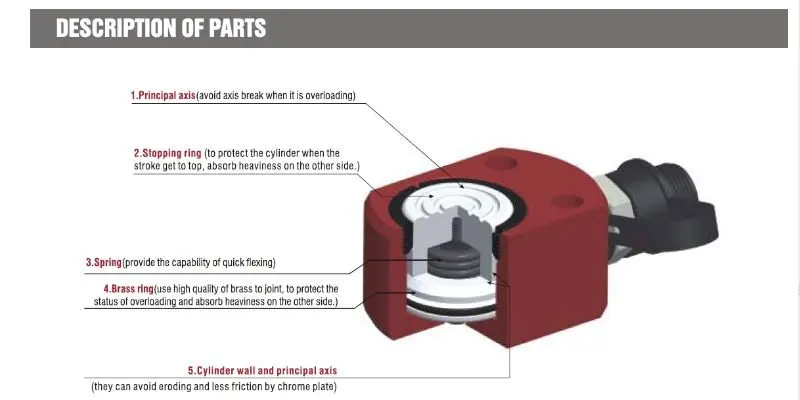 DESCRIPTION OF PARTS

1.Principal axis(avoid axis break when it is overloading)

2.Stopping ring (to protect the cylinder when the stroke get to top, absorb heaviness on the other side.)

3.Spring(provide the capability of quick flexing)

4.Brass ring(use high quality of brass to joint, to protect the status of overloading and absorb heaviness on the other side.)

5.Cylinder wall and principal axis
(they can avoid eroding and less friction by chrome plate)