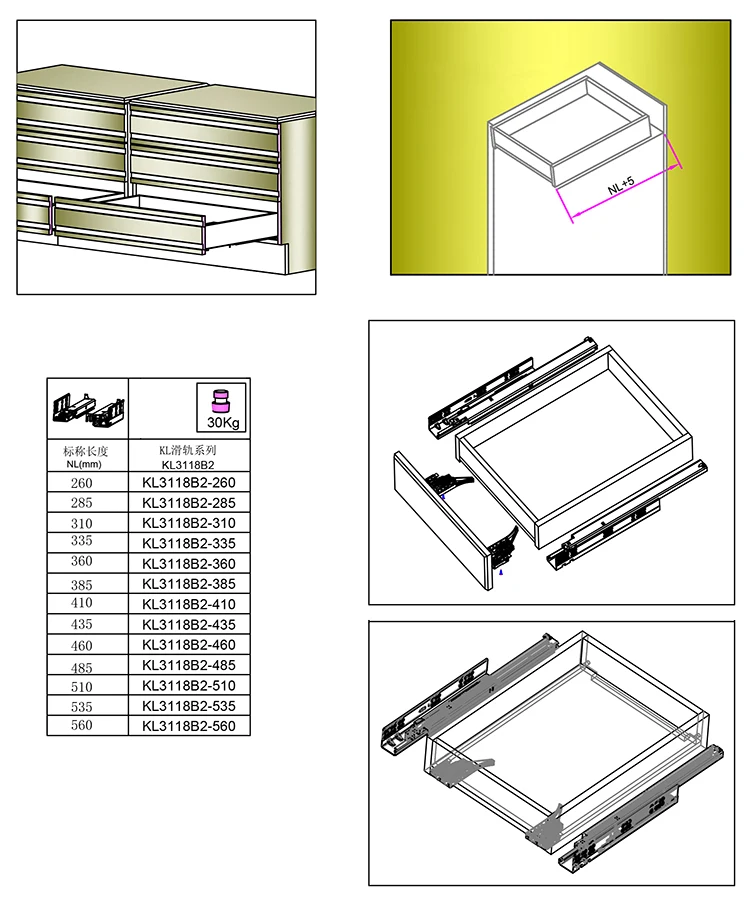 NL+5

| | 30Kg |
|---|---|
| 标称长度 NL(mm) | KL滑轨系列 KL3118B2 |
| 260 | KL3118B2-260 |
| 285 | KL3118B2-285 |
| 310 | KL3118B2-310 |
| 335 | KL3118B2-335 |
| 360 | KL3118B2-360 |
| 385 | KL3118B2-385 |
| 410 | KL3118B2-410 |
| 435 | KL3118B2-435 |
| 460 | KL3118B2-460 |
| 485 | KL3118B2-485 |
| 510 | KL3118B2-510 |
| 535 | KL3118B2-535 |
| 560 | KL3118B2-560 |