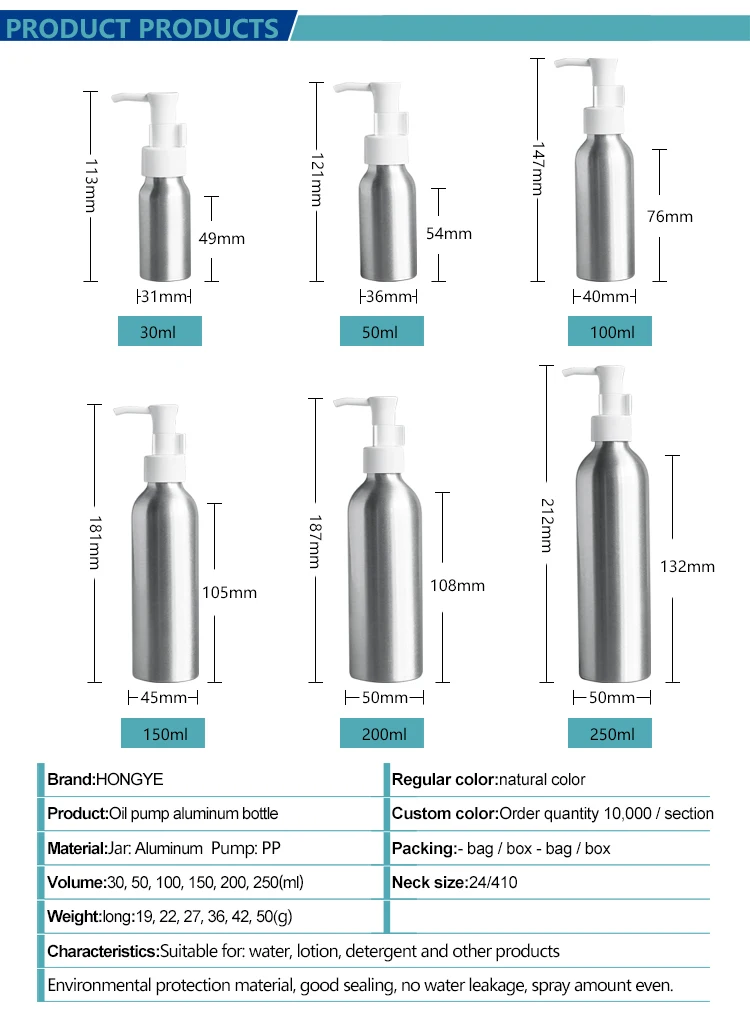 PRODUCT PRODUCTS

113mm
49mm
31mm
30ml

121mm
54mm
36mm
50ml

147mm
76mm
40mm
100ml

181mm
105mm
45mm
150ml

187mm
108mm
50mm
200ml

212mm
132mm
50mm
250ml

| | |
|---|---|
| Brand:HONGYE | Regular color:natural color |
| Product:Oil pump aluminum bottle | Custom color:Order quantity 10,000 / section |
| Material:Jar: Aluminum Pump: PP | Packing:- bag / box - bag / box |
| Volume:30, 50, 100, 150, 200, 250(ml) | Neck size:24/410 |
| Weight:long:19, 22, 27, 36, 42, 50(g) | |

Characteristics:Suitable for: water, lotion, detergent and other products

Environmental protection material, good sealing, no water leakage, spray amount even.