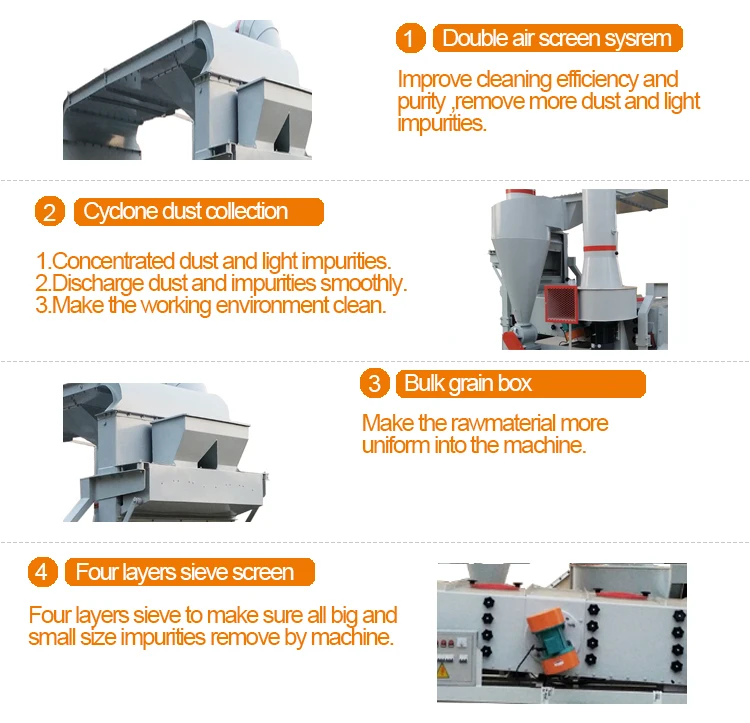 1 Double air screen sysrem

Improve cleaning efficiency and purity ,remove more dust and light impurities.

2 Cyclone dust collection

1.Concentrated dust and light impurities.
2.Discharge dust and impurities smoothly.
3.Make the working environment clean.

3 Bulk grain box

Make the rawmaterial more uniform into the machine.

4 Four layers sieve screen

Four layers sieve to make sure all big and small size impurities remove by machine.