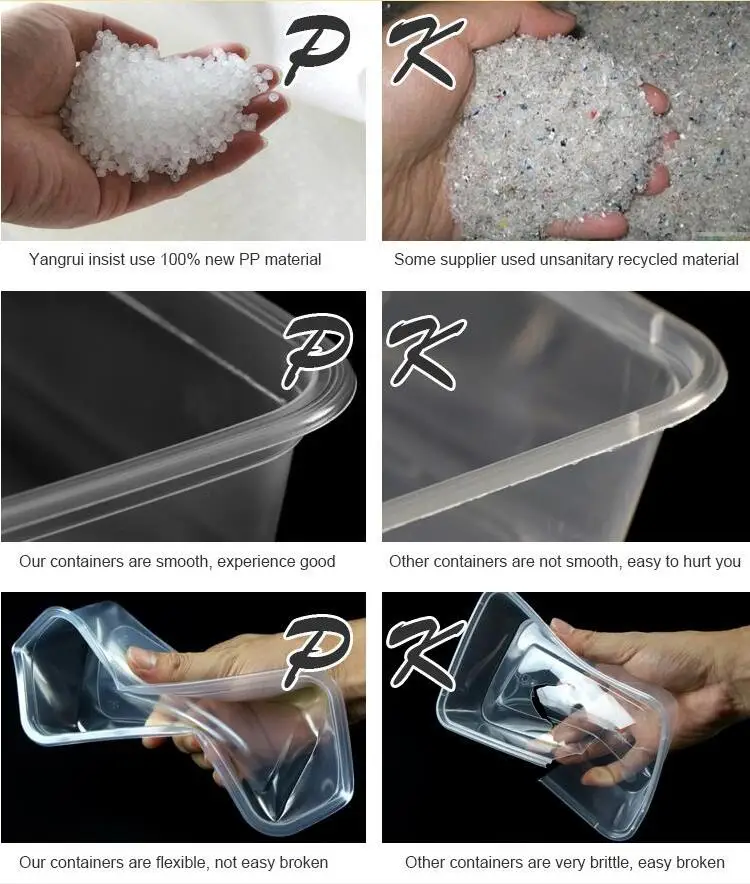 P

K

Yangrui insist use 100% new PP material

Some supplier used unsanitary recycled material

P

K

Our containers are smooth, experience good

Other containers are not smooth, easy to hurt you

P

K

Our containers are flexible, not easy broken

Other containers are very brittle, easy broken