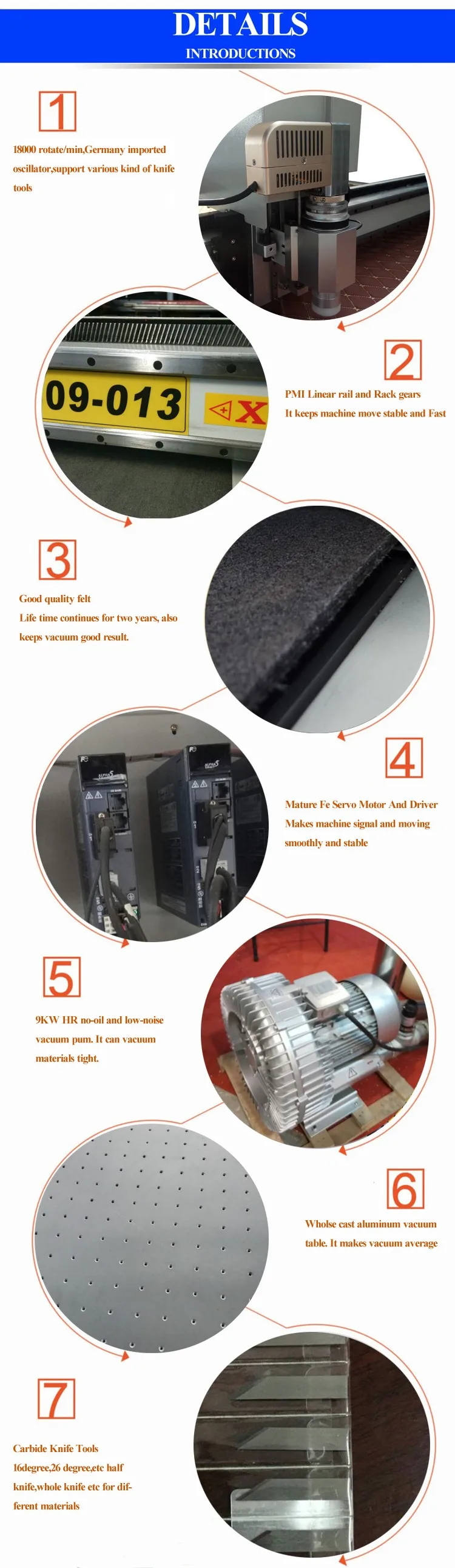 DETAILS
INTRODUCTIONS

1

18000 rotate/min,Germany imported oscillator,support various kind of knife tools

09-013 X

2

PMI Linear rail and Rack gears
It keeps machine move stable and Fast

3

Good quality felt
Life time continues for two years, also keeps vacuum good result.

4

Mature Fe Servo Motor And Driver
Makes machine signal and moving smoothly and stable

5

9KW HR no-oil and low-noise vacuum pum. It can vacuum materials tight.

6

Wholse cast aluminum vacuum table. It makes vacuum average

7

Carbide Knife Tools
16degree,26 degree,etc half knife,whole knife etc for different materials