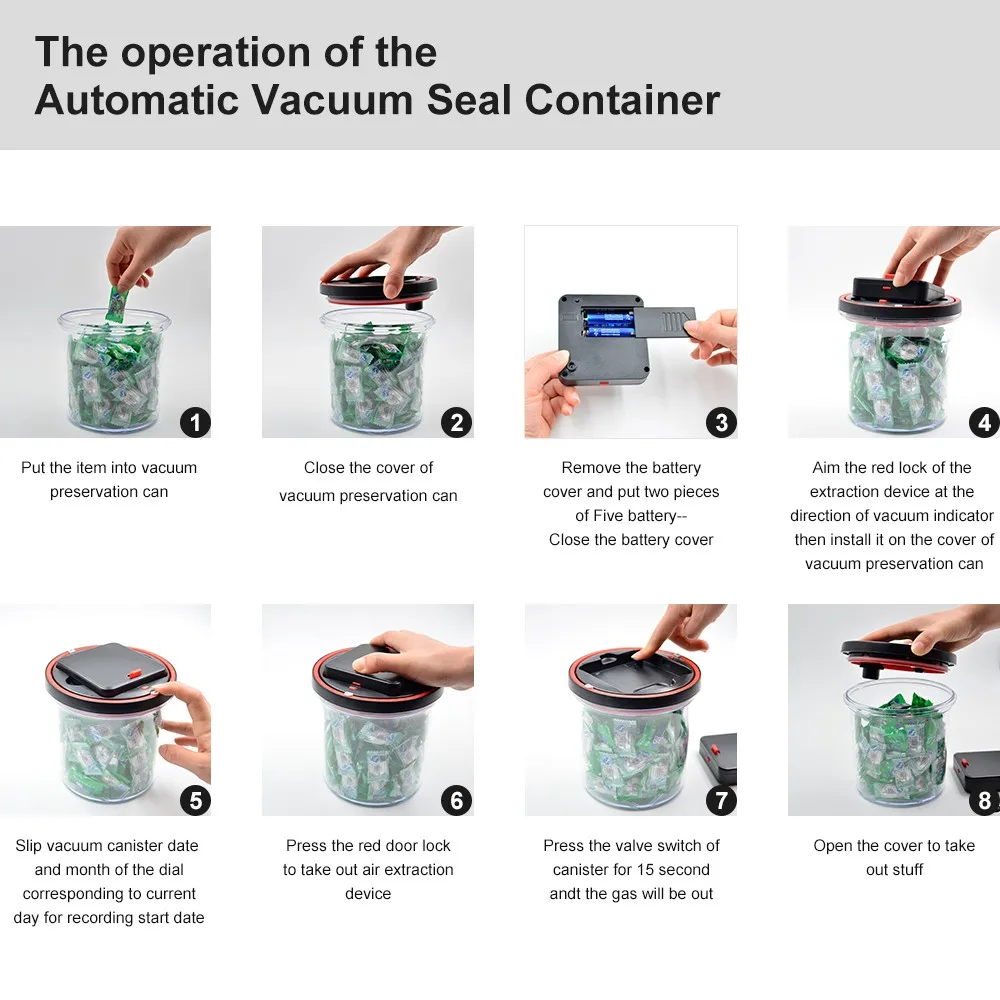 The operation of the
Automatic Vacuum Seal Container

1

Put the item into vacuum preservation can

2

Close the cover of vacuum preservation can

3

Remove the battery cover and put two pieces of Five battery--
Close the battery cover

4

Aim the red lock of the extraction device at the direction of vacuum indicator then install it on the cover of vacuum preservation can

5

Slip vacuum canister date and month of the dial corresponding to current day for recording start date

6

Press the red door lock to take out air extraction device

7

Press the valve switch of canister for 15 second andt the gas will be out

8

Open the cover to take out stuff