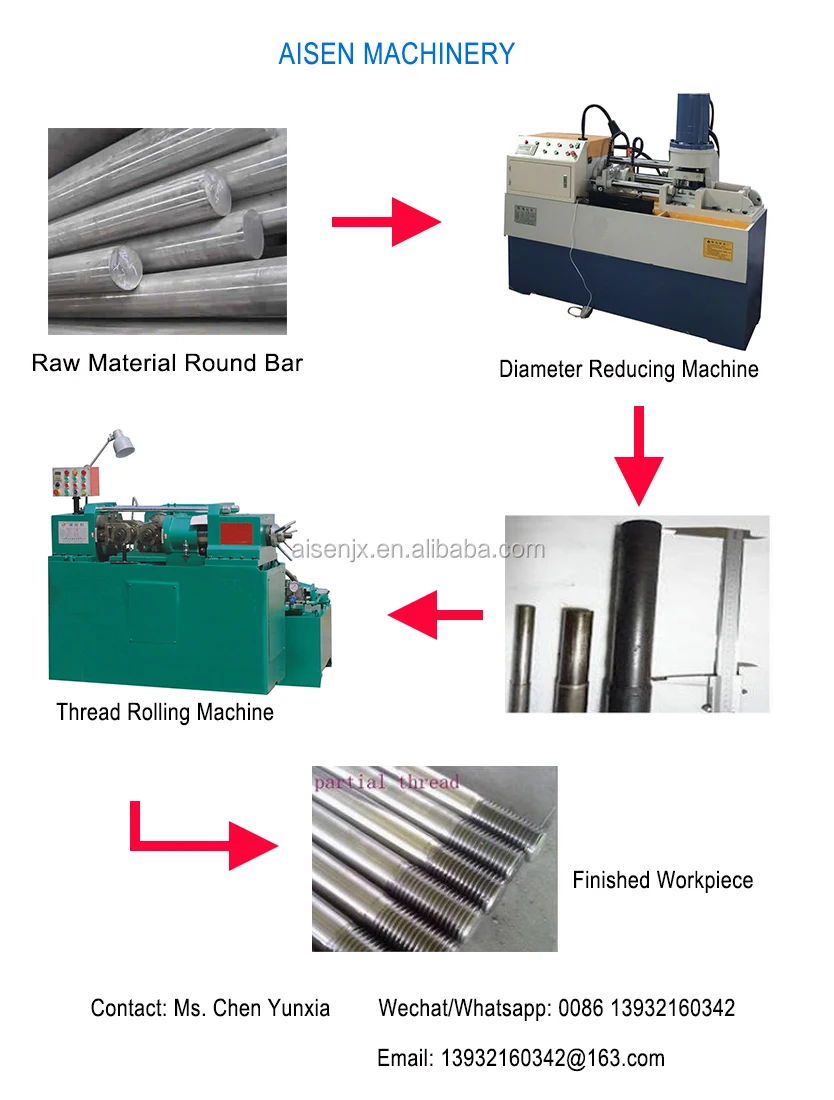 AISEN MACHINERY

Raw Material Round Bar

Diameter Reducing Machine

aisenjx.en.alibaba.com

Thread Rolling Machine

partial thread

Finished Workpiece

Contact: Ms. Chen Yunxia Wechat/Whatsapp: 0086 13932160342

Email: 13932160342@163.com