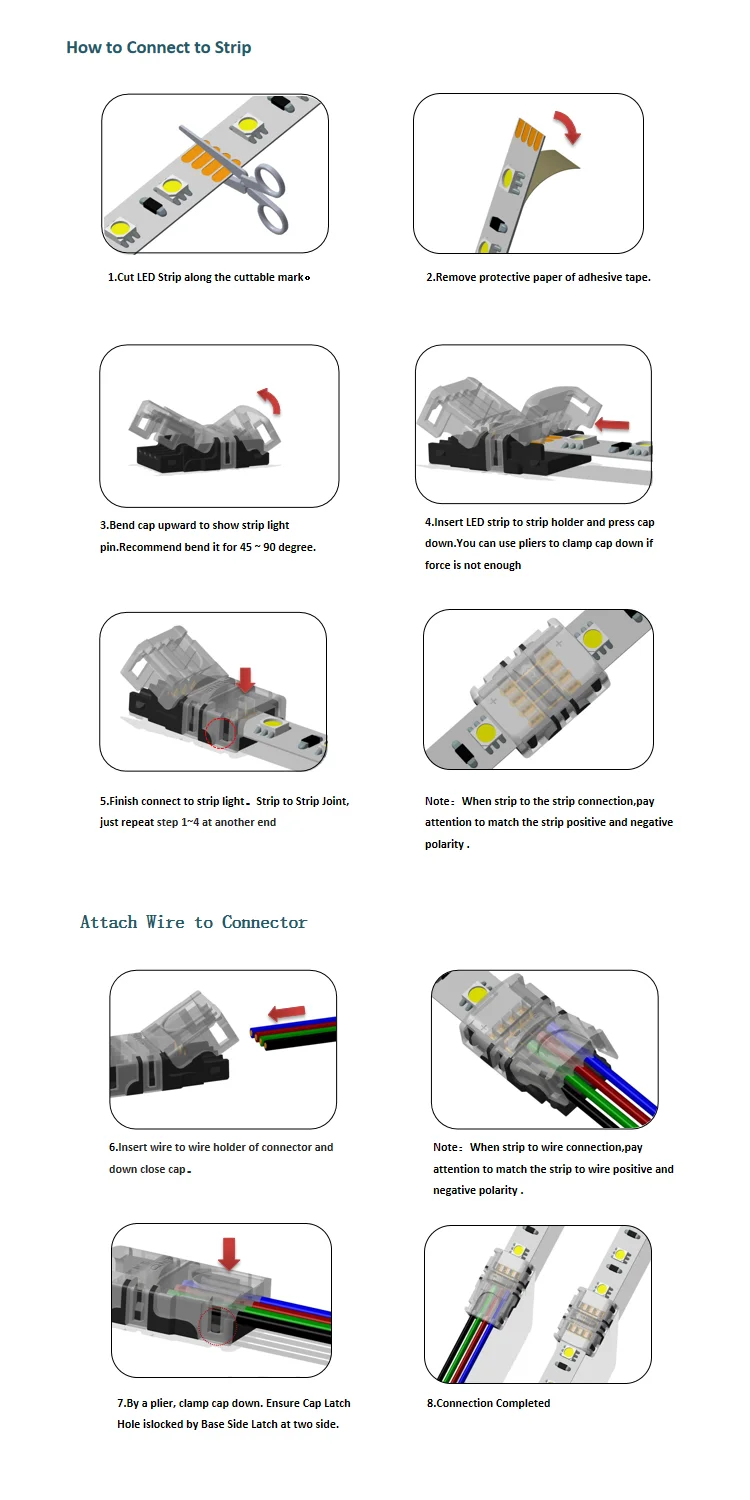 How to Connect to Strip

1.Cut LED Strip along the cuttable mark。

2.Remove protective paper of adhesive tape.

3.Bend cap upward to show strip light pin.Recommend bend it for 45 ~ 90 degree.

4.Insert LED strip to strip holder and press cap down.You can use pliers to clamp cap down if force is not enough

5.Finish connect to strip light。 Strip to Strip Joint, just repeat step 1~4 at another end

Note： When strip to the strip connection,pay attention to match the strip positive and negative polarity .

Attach Wire to Connector

6.Insert wire to wire holder of connector and down close cap。

Note： When strip to wire connection,pay attention to match the strip to wire positive and negative polarity .

7.By a plier, clamp cap down. Ensure Cap Latch Hole islocked by Base Side Latch at two side.

8.Connection Completed