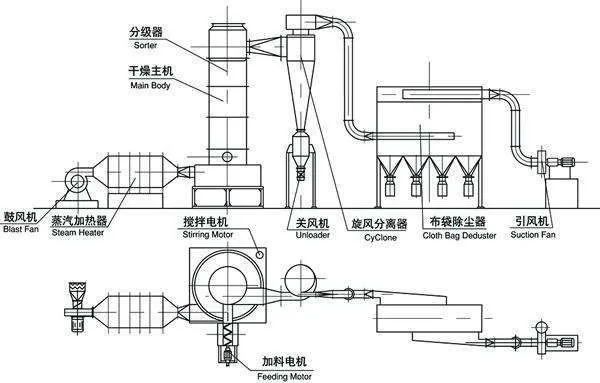 分级器
Sorter

干燥主机
Main Body

鼓风机
Blast Fan

蒸汽加热器
Steam Heater

搅拌电机
Stirring Motor

关风机
Unloader

旋风分离器
CyClone

布袋除尘器
Cloth Bag Deduster

引风机
Suction Fan

加料电机
Feeding Motor