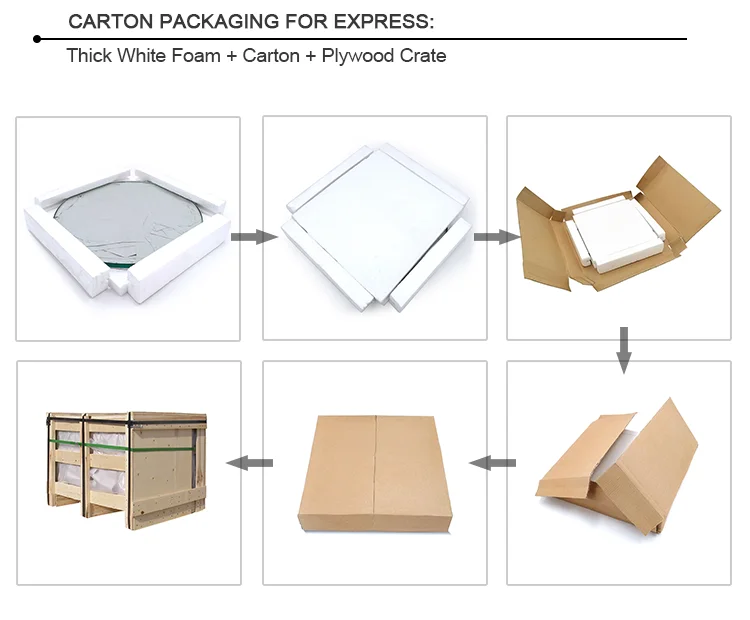 CARTON PACKAGING FOR EXPRESS:

Thick White Foam + Carton + Plywood Crate