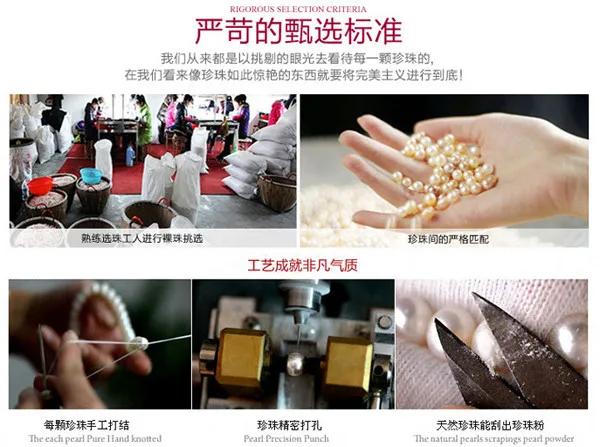 RIGOROUS SELECTION CRITERIA

严苛的甄选标准

我们从来都是以挑剔的眼光去看待每一颗珍珠的,
在我们看来像珍珠如此惊艳的东西就要将完美主义进行到底!

熟练选珠工人进行裸珠挑选

珍珠间的严格匹配

工艺成就非凡气质

每颗珍珠手工打结
The each pearl Pure Hand knotted

珍珠精密打孔
Pearl Precision Punch

天然珍珠能刮出珍珠粉
The natural pearls scrapings pearl powder