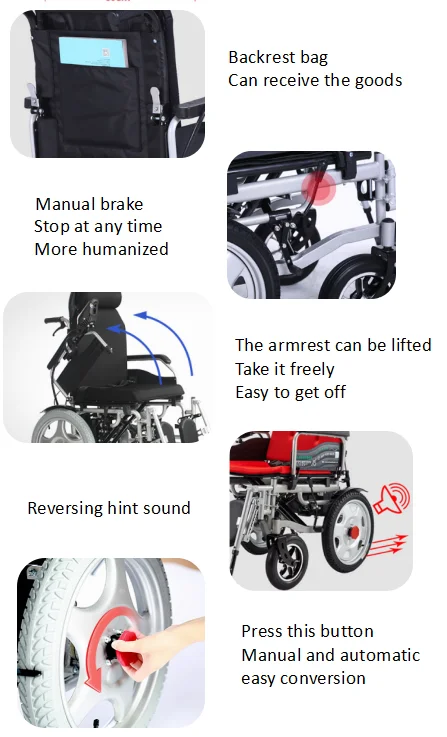 Backrest bag
Can receive the goods

Manual brake
Stop at any time
More humanized

The armrest can be lifted
Take it freely
Easy to get off

Reversing hint sound

Press this button
Manual and automatic
easy conversion