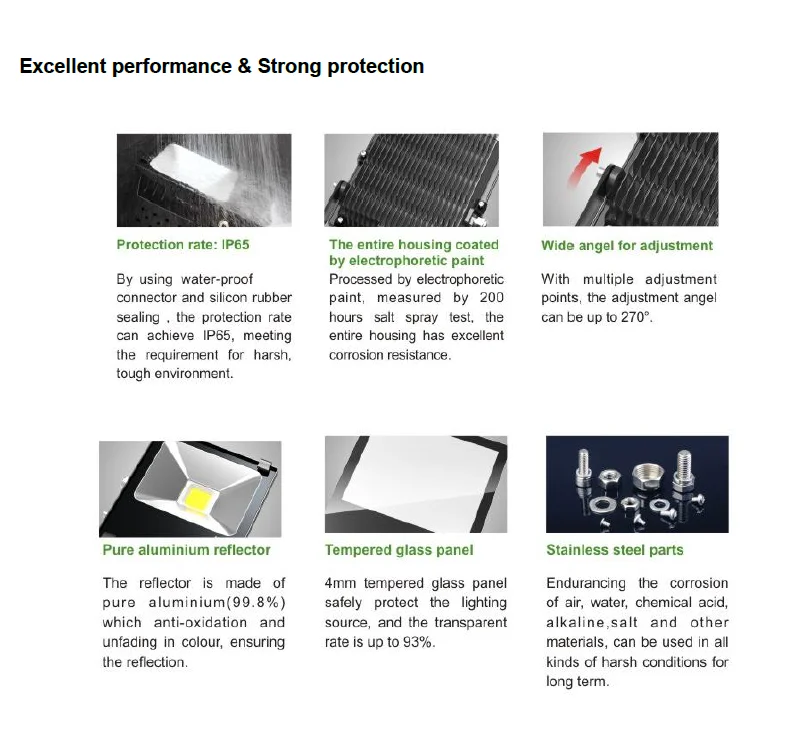 Excellent performance & Strong protection

Protection rate: IP65

By using water-proof connector and silicon rubber sealing , the protection rate can achieve IP65, meeting the requirement for harsh, tough environment.

The entire housing coated by electrophoretic paint

Processed by electrophoretic paint, measured by 200 hours salt spray test, the entire housing has excellent corrosion resistance.

Wide angel for adjustment

With multiple adjustment points, the adjustment angel can be up to 270°.

Pure aluminium reflector

The reflector is made of pure aluminium(99.8%) which anti-oxidation and unfading in colour, ensuring the reflection.

Tempered glass panel

4mm tempered glass panel safely protect the lighting source, and the transparent rate is up to 93%.

Stainless steel parts

Endurancing the corrosion of air, water, chemical acid, alkaline,salt and other materials, can be used in all kinds of harsh conditions for long term.