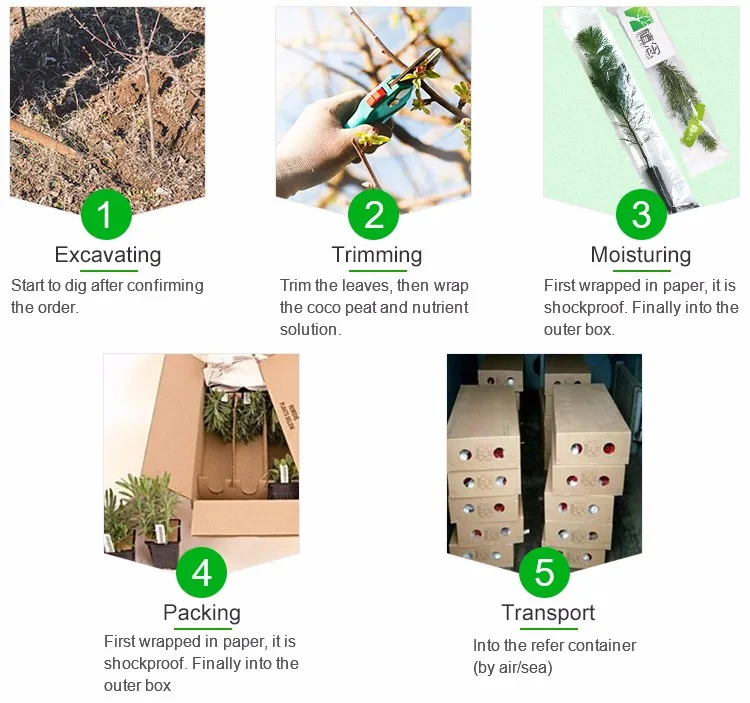 1
Excavating
Start to dig after confirming the order.

2
Trimming
Trim the leaves, then wrap the coco peat and nutrient solution.

3
Moisturing
First wrapped in paper, it is shockproof. Finally into the outer box.

4
Packing
First wrapped in paper, it is shockproof. Finally into the outer box

5
Transport
Into the refer container (by air/sea)