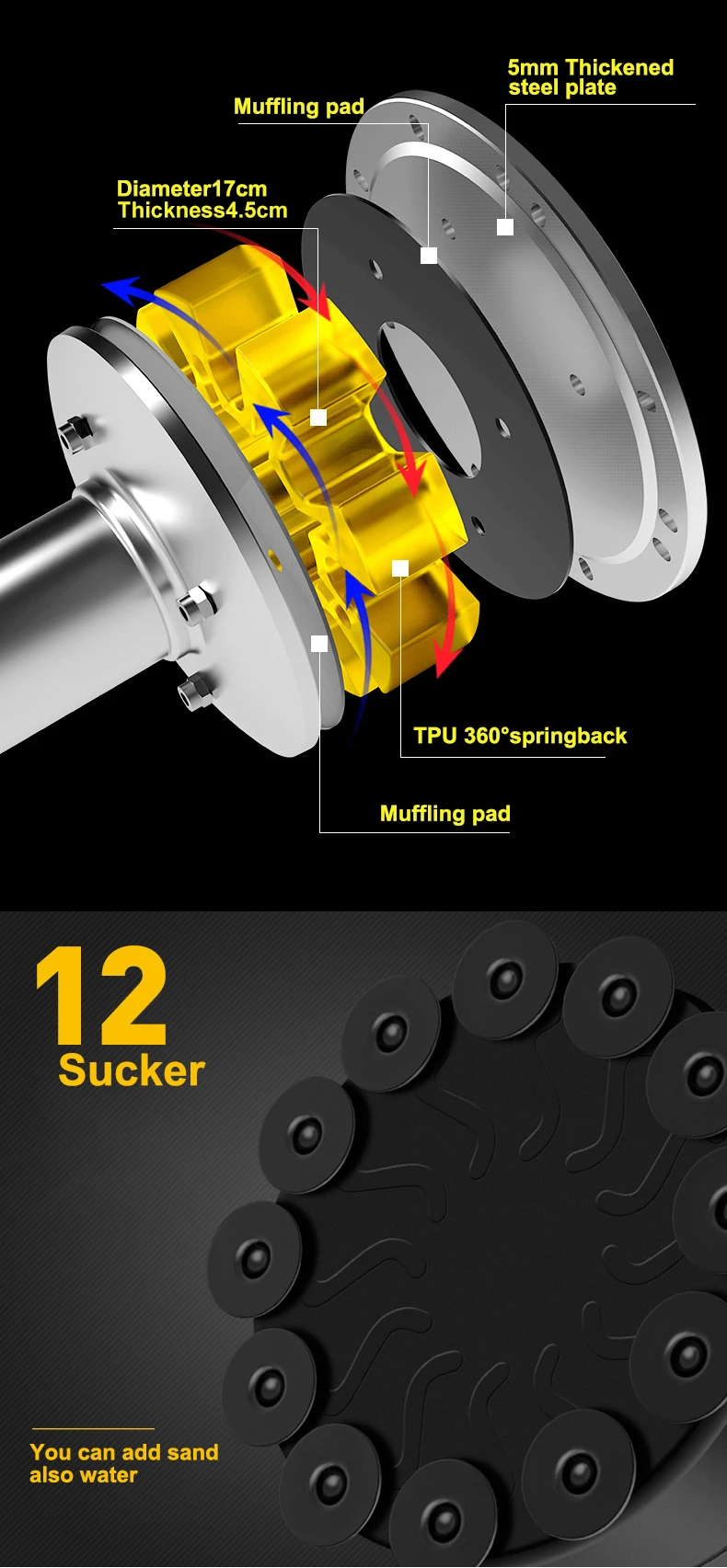 5mm Thickened steel plate

Muffling pad

Diameter17cm
Thickness4.5cm

TPU 360°springback

Muffling pad

12
Sucker

You can add sand also water