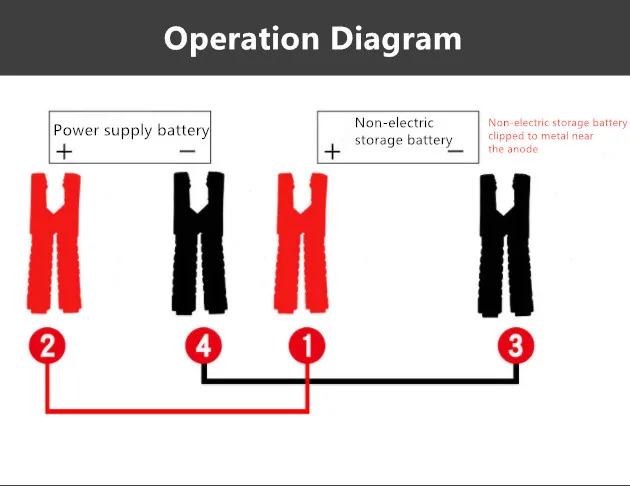 Operation Diagram

Power supply battery
+ −

Non-electric storage battery
+ −

Non-electric storage battery clipped to metal near the anode

2
4
1
3