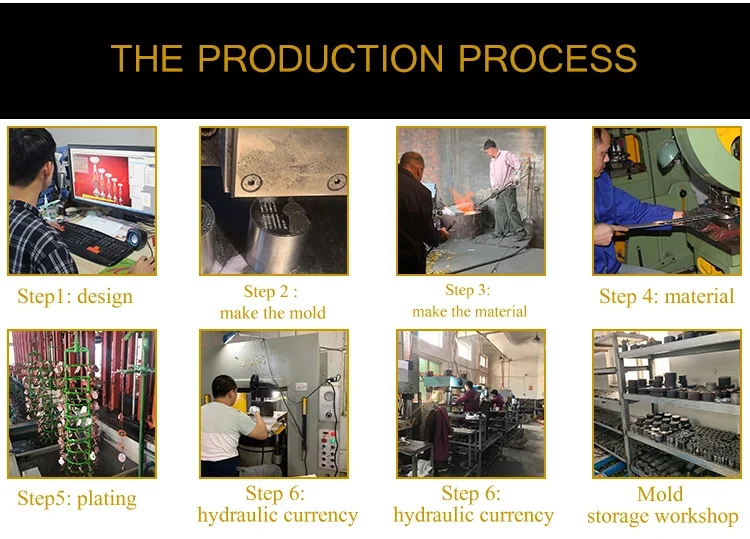 THE PRODUCTION PROCESS

Step1: design

Step 2 :
make the mold

Step 3:
make the material

Step 4: material

Step5: plating

Step 6:
hydraulic currency

Step 6:
hydraulic currency

Mold
storage workshop