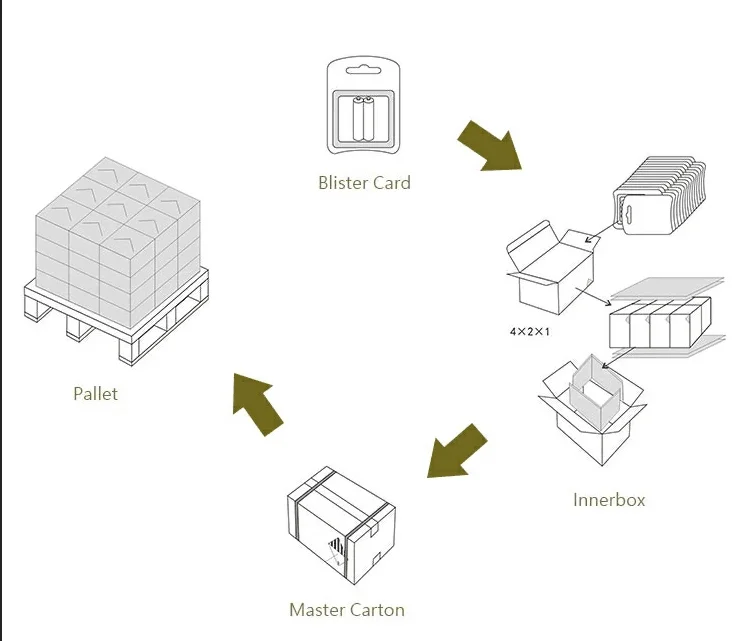 Blister Card

4×2×1

Innerbox

Master Carton

Pallet