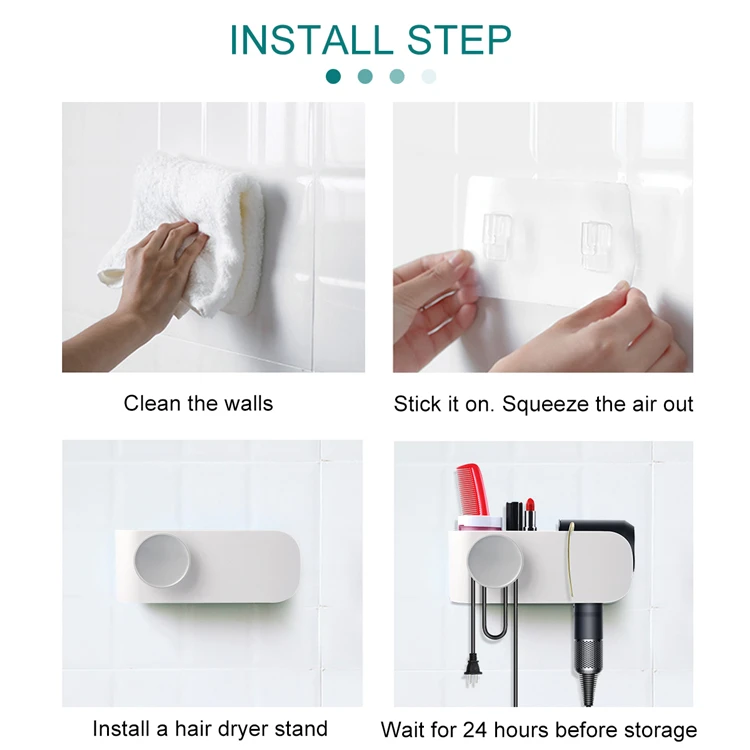 INSTALL STEP

Clean the walls

Stick it on. Squeeze the air out

Install a hair dryer stand

Wait for 24 hours before storage