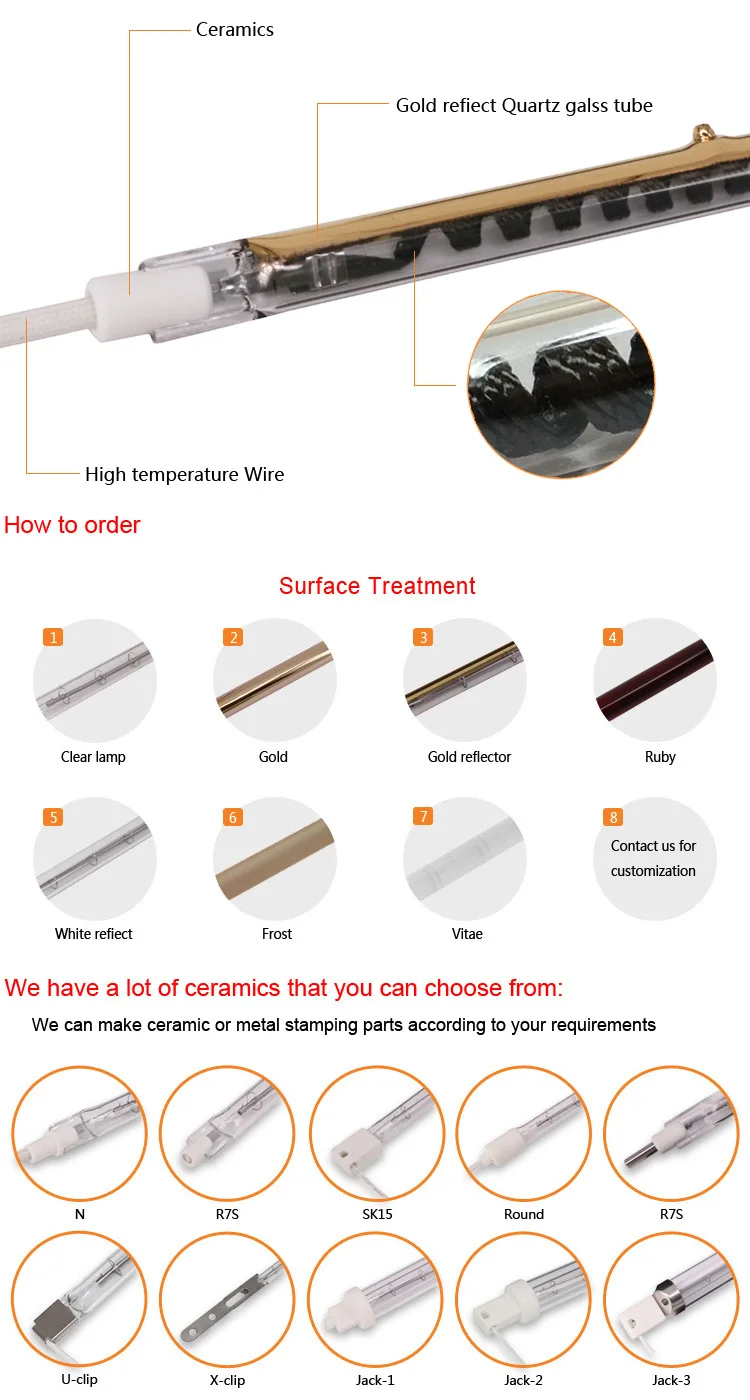 Ceramics

Gold refiect Quartz galss tube

High temperature Wire

How to order

Surface Treatment

1
Clear lamp

2
Gold

3
Gold reflector

4
Ruby

5
White refiect

6
Frost

7
Vitae

8
Contact us for customization

We have a lot of ceramics that you can choose from:

We can make ceramic or metal stamping parts according to your requirements

N

R7S

SK15

Round

R7S

U-clip

X-clip

Jack-1

Jack-2

Jack-3