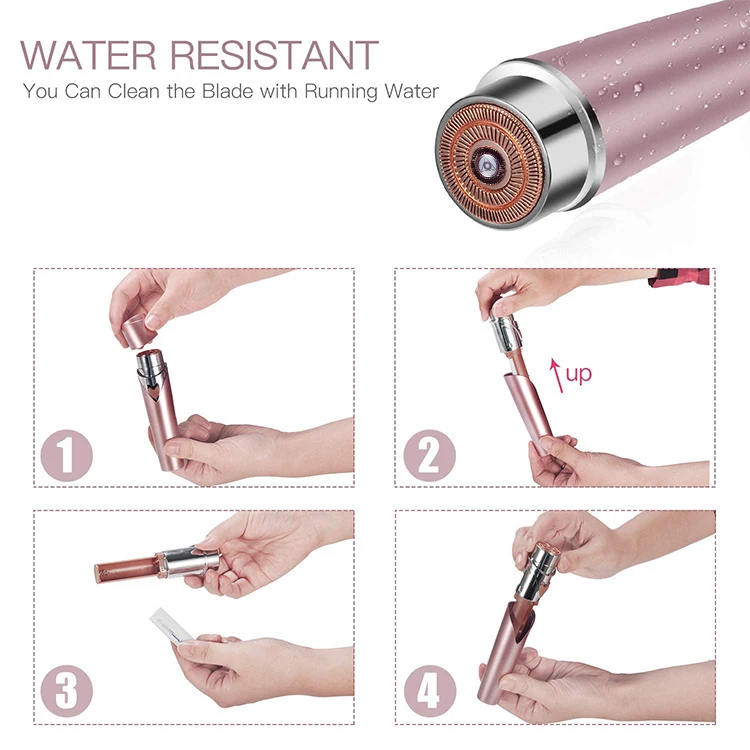 WATER RESISTANT
You Can Clean the Blade with Running Water

1

up

2

3

4