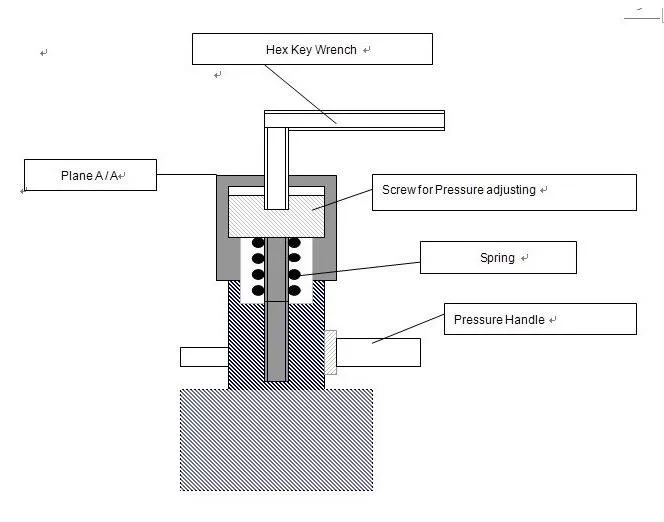 Hex Key Wrench

Plane A / A

Screw for Pressure adjusting

Spring

Pressure Handle