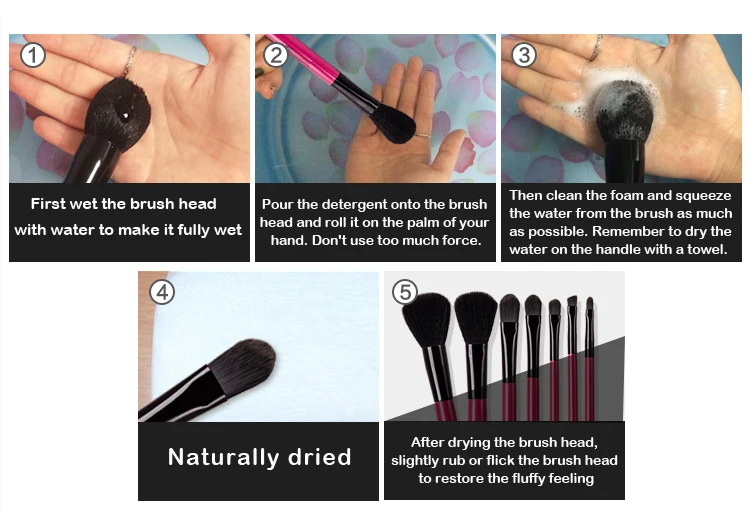 1

First wet the brush head with water to make it fully wet

2

Pour the detergent onto the brush head and roll it on the palm of your hand. Don't use too much force.

3

Then clean the foam and squeeze the water from the brush as much as possible. Remember to dry the water on the handle with a towel.

4

Naturally dried

5

After drying the brush head, slightly rub or flick the brush head to restore the fluffy feeling