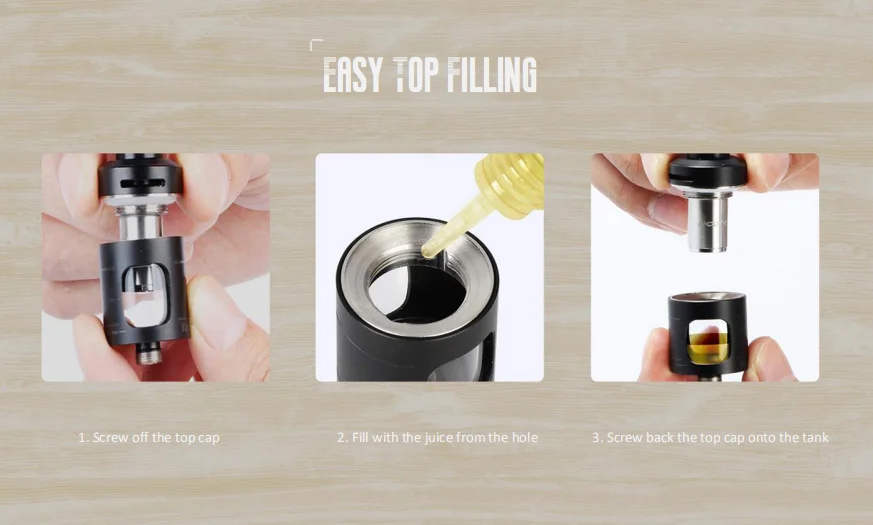 EASY TOP FILLING

1. Screw off the top cap

2. Fill with the juice from the hole

3. Screw back the top cap onto the tank