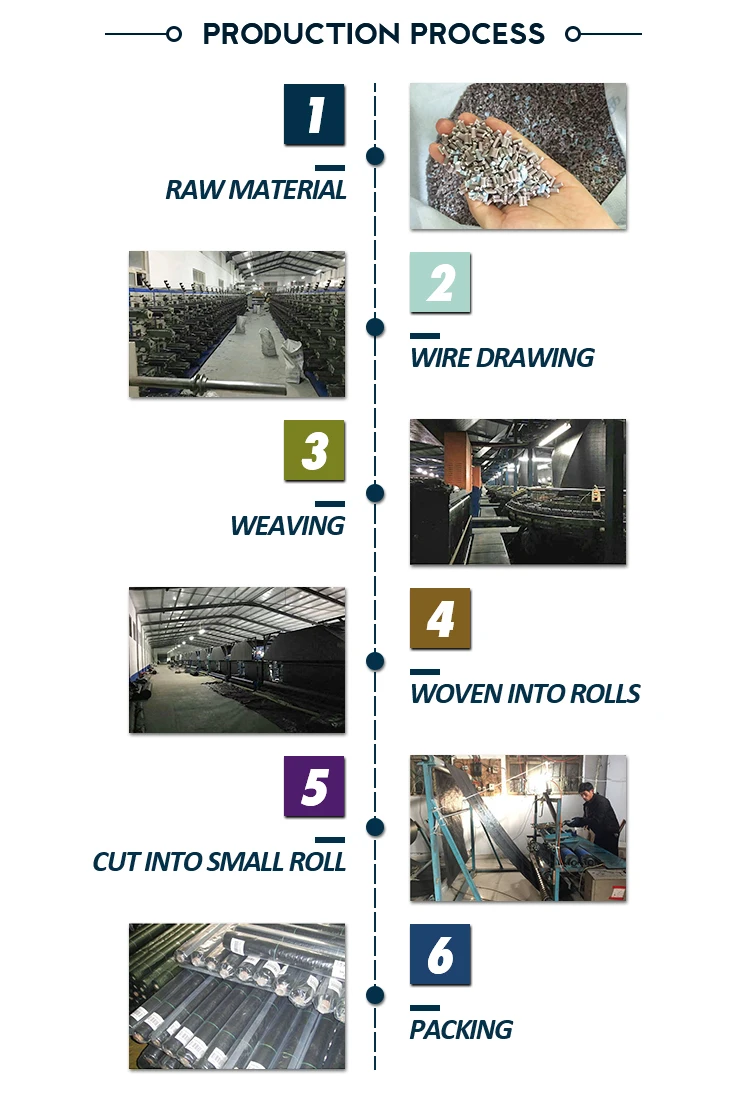 PRODUCTION PROCESS

1
RAW MATERIAL

2
WIRE DRAWING

3
WEAVING

4
WOVEN INTO ROLLS

5
CUT INTO SMALL ROLL

6
PACKING