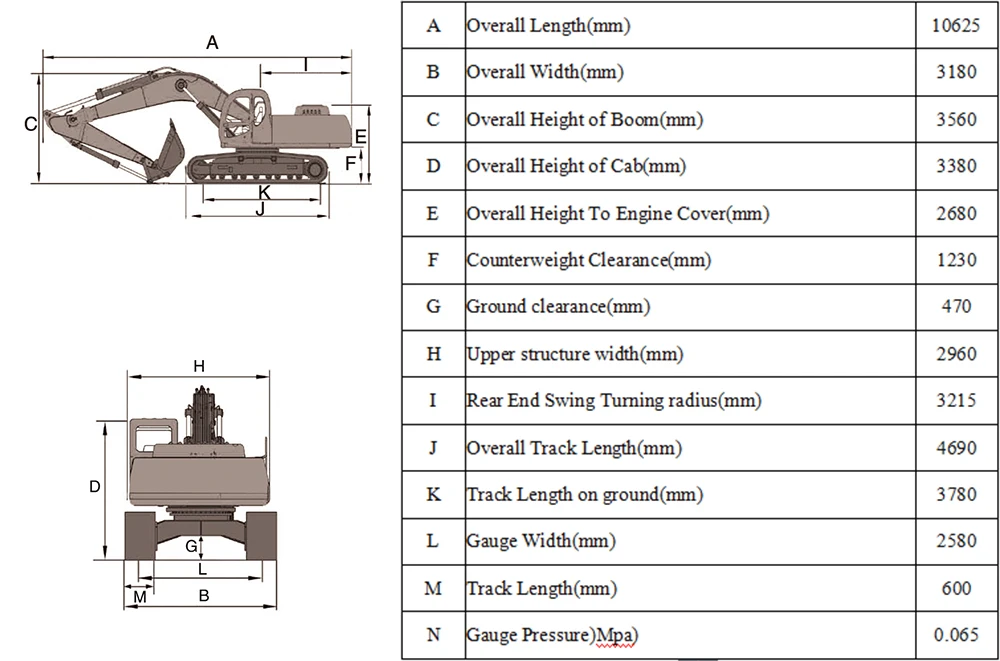 A
I
C
E
F
K
J

H
D
G
L
M
B

| A | Overall Length(mm) | 10625 |
|---|---|---|
| B | Overall Width(mm) | 3180 |
| C | Overall Height of Boom(mm) | 3560 |
| D | Overall Height of Cab(mm) | 3380 |
| E | Overall Height To Engine Cover(mm) | 2680 |
| F | Counterweight Clearance(mm) | 1230 |
| G | Ground clearance(mm) | 470 |
| H | Upper structure width(mm) | 2960 |
| I | Rear End Swing Turning radius(mm) | 3215 |
| J | Overall Track Length(mm) | 4690 |
| K | Track Length on ground(mm) | 3780 |
| L | Gauge Width(mm) | 2580 |
| M | Track Length(mm) | 600 |
| N | Gauge Pressure)Mpa) | 0.065 |