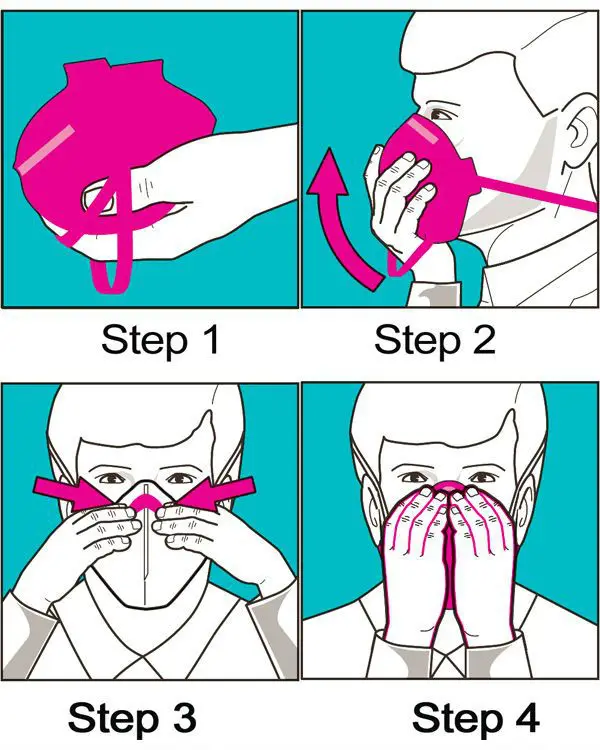 Step 1

Step 2

Step 3

Step 4