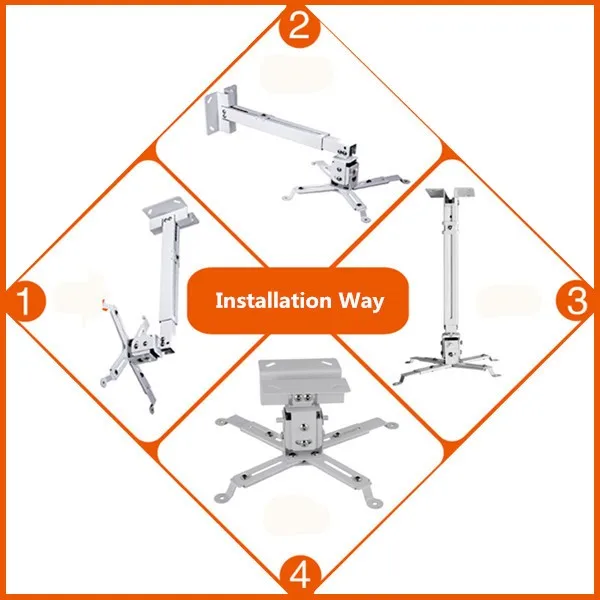 2

1

Installation Way

3

4