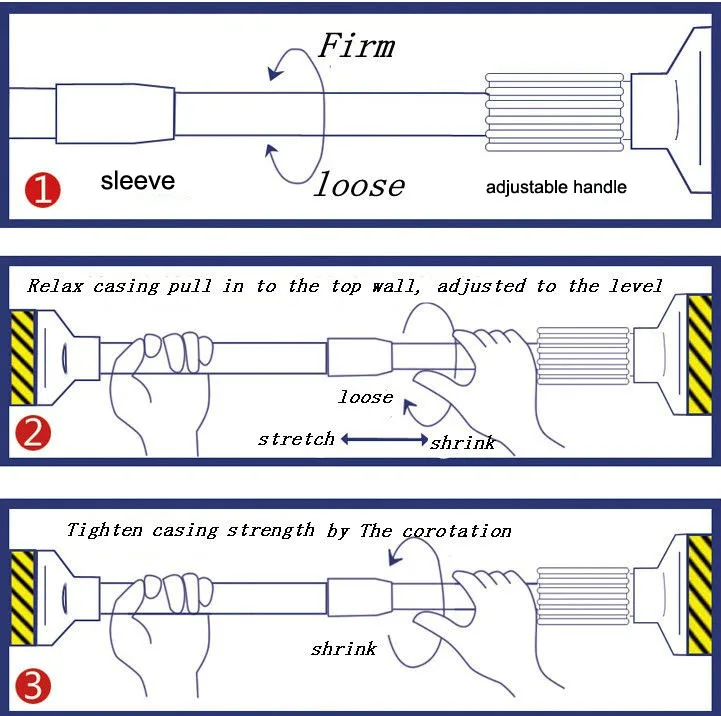 Firm

1 sleeve

loose

adjustable handle

Relax casing pull in to the top wall, adjusted to the level

loose

2 stretch shrink

Tighten casing strength by The corotation

shrink

3