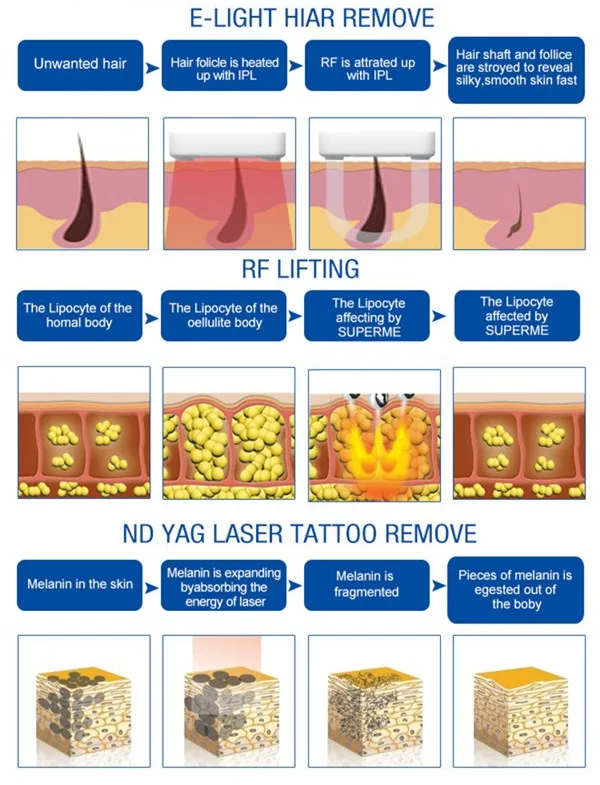 E-LIGHT HIAR REMOVE

Unwanted hair

Hair folicle is heated up with IPL

RF is attrated up with IPL

Hair shaft and follice are stroyed to reveal silky,smooth skin fast

RF LIFTING

The Lipocyte of the homal body

The Lipocyte of the oellulite body

The Lipocyte affecting by SUPERME

The Lipocyte affected by SUPERME

ND YAG LASER TATTOO REMOVE

Melanin in the skin

Melanin is expanding byabsorbing the energy of laser

Melanin is fragmented

Pieces of melanin is egested out of the boby