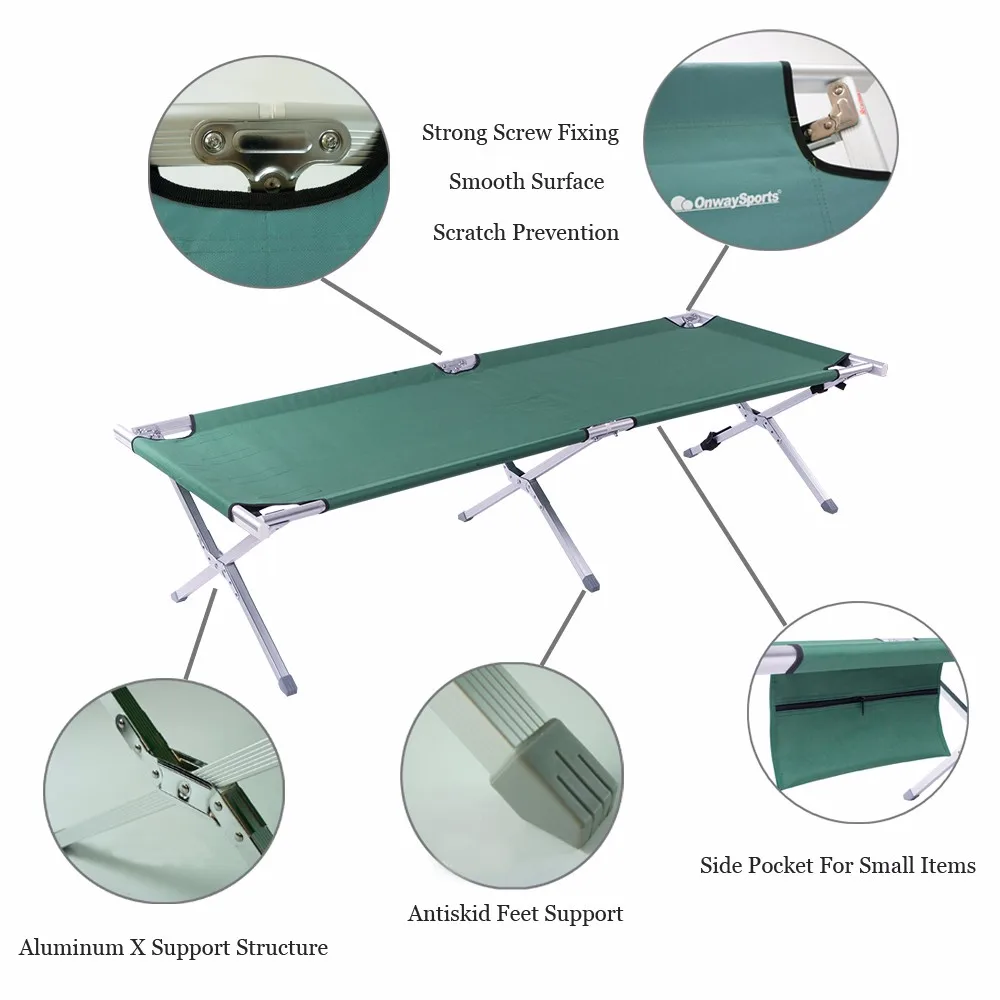 Strong Screw Fixing

Smooth Surface

Scratch Prevention

OnwaySports

Side Pocket For Small Items

Antiskid Feet Support

Aluminum X Support Structure