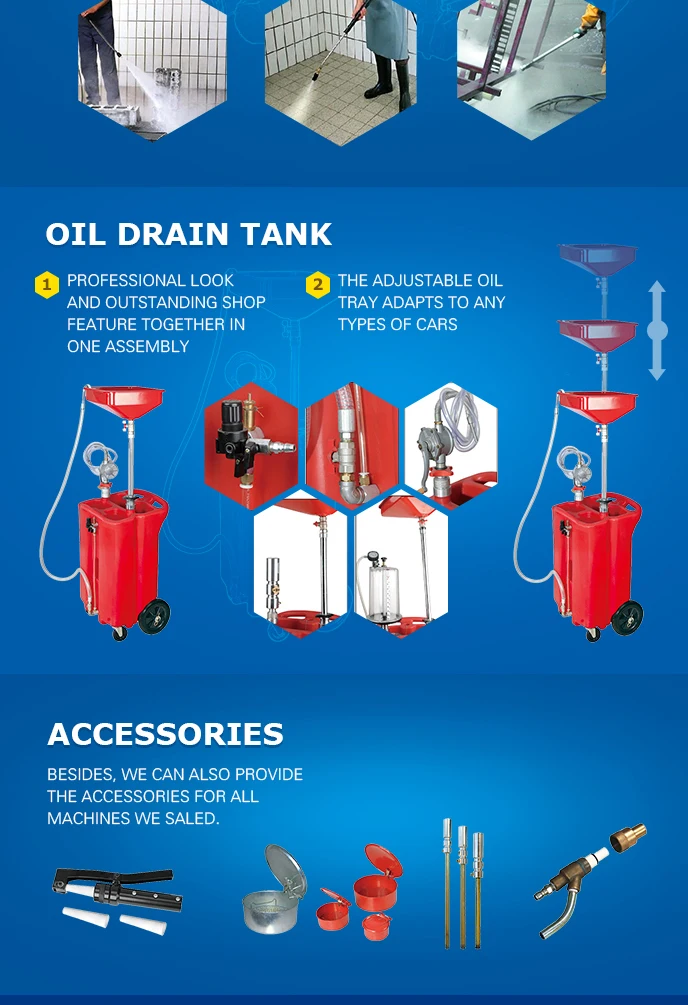 OIL DRAIN TANK

1 PROFESSIONAL LOOK AND OUTSTANDING SHOP FEATURE TOGETHER IN ONE ASSEMBLY

2 THE ADJUSTABLE OIL TRAY ADAPTS TO ANY TYPES OF CARS

ACCESSORIES

BESIDES, WE CAN ALSO PROVIDE THE ACCESSORIES FOR ALL MACHINES WE SALED.