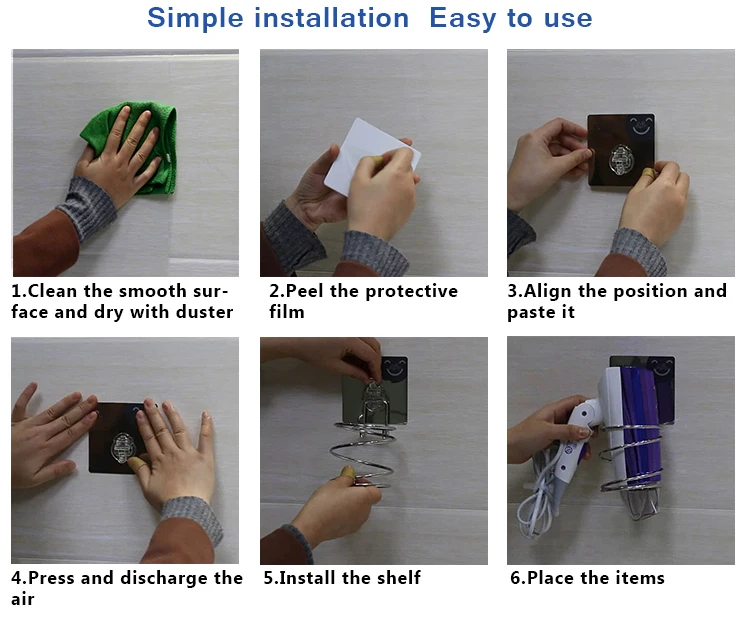 Simple installation Easy to use

1.Clean the smooth surface and dry with duster

2.Peel the protective film

3.Align the position and paste it

4.Press and discharge the air

5.Install the shelf

6.Place the items